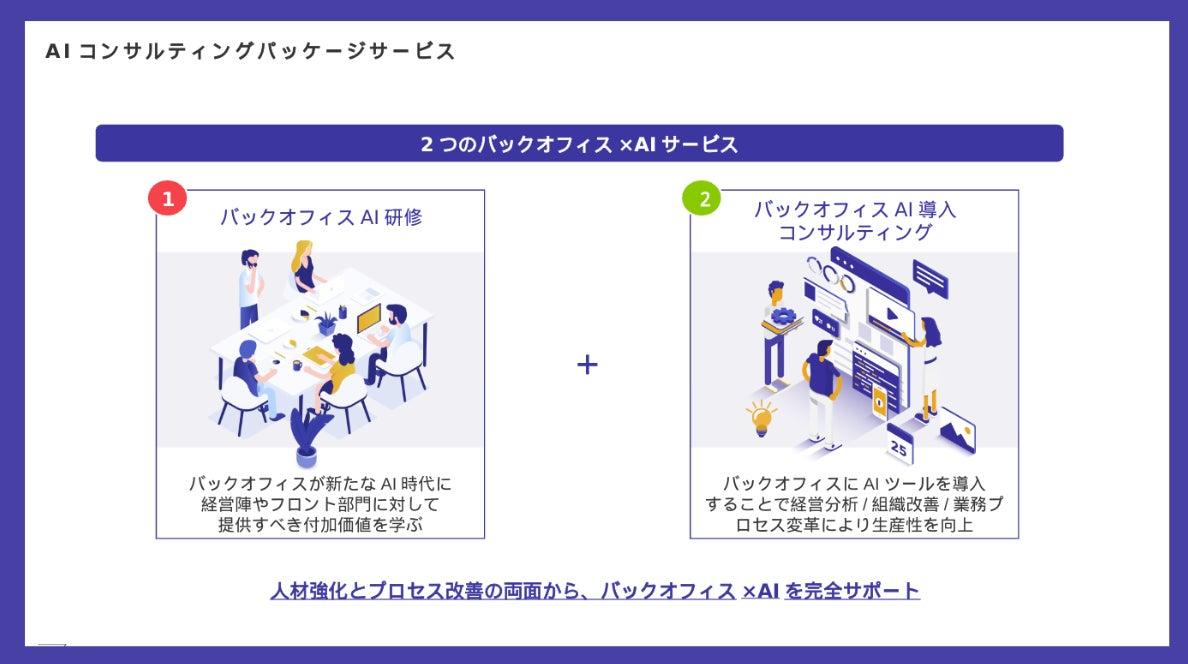 AI コンサルティングパッケージサービス

2 つのバックオフィス ×AI サービス

1

バックオフィス AI 研修

バックオフィスが新たな AI 時代に経営陣やフロント部門に対して提供すべき付加価値を学ぶ

+

2

バックオフィス AI 導入コンサルティング

25

バックオフィスに AI ツールを導入することで経営分析 / 組織改善 / 業務プロセス変革により生産性を向上

人材強化とプロセス改善の両面から、バックオフィス ×AI を完全サポート